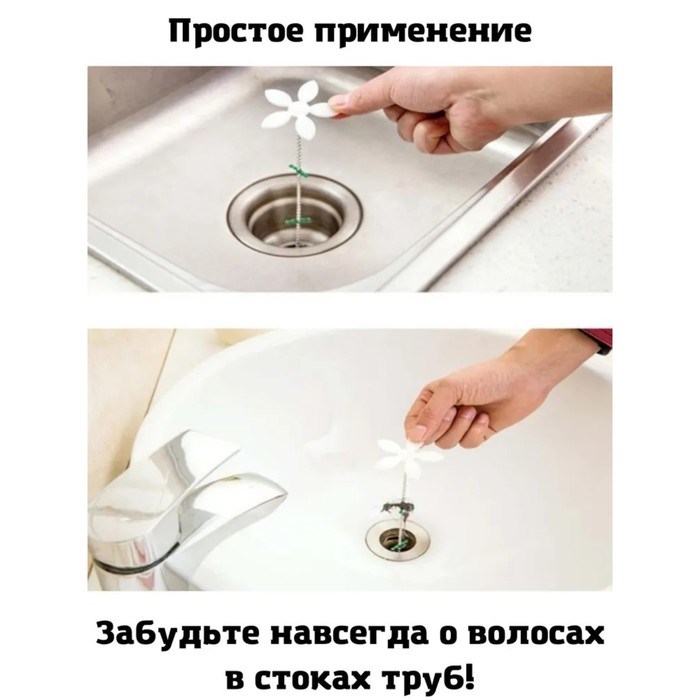 Простое применение

Забудьте навсегда о волосах в стоках труб!